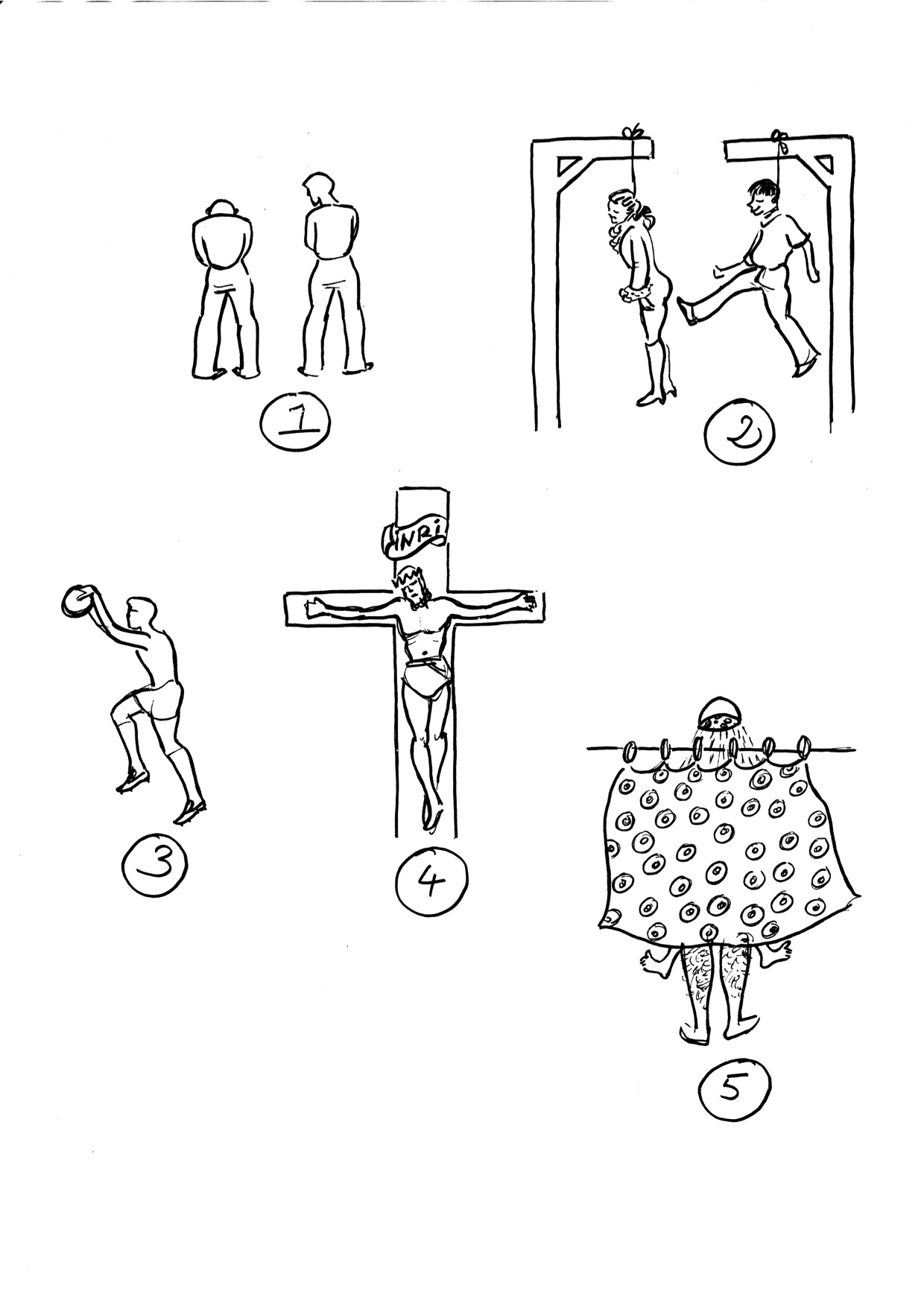 1

2

INRI

3

4

5